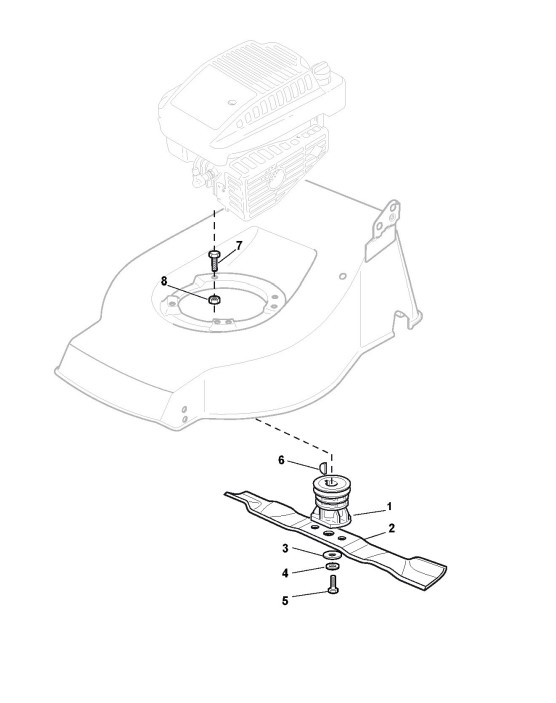 7
8
6
1
2
3
4
5