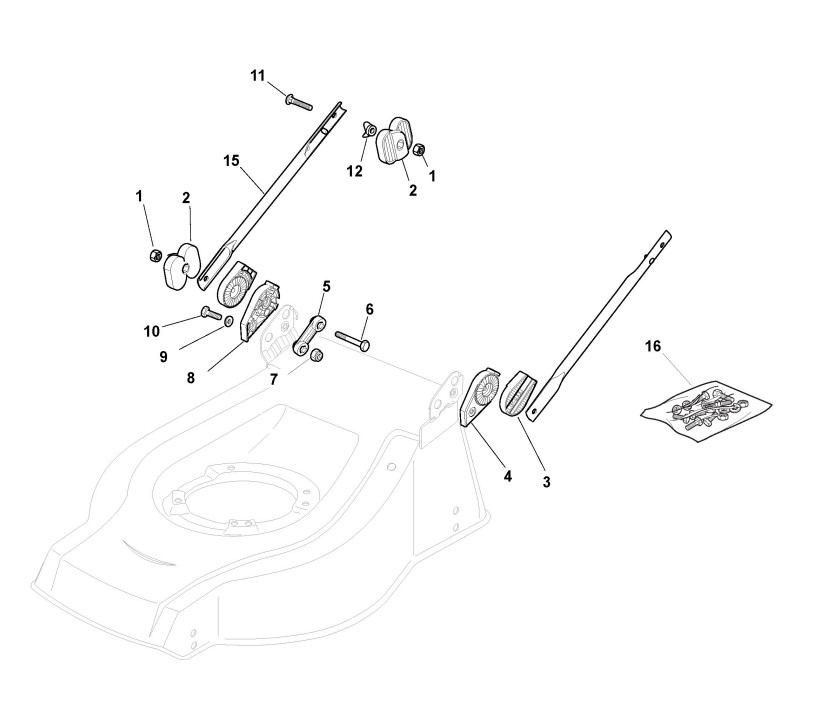 11
15
12
2
1
1
2
5
6
10
9
8
7
16
4
3