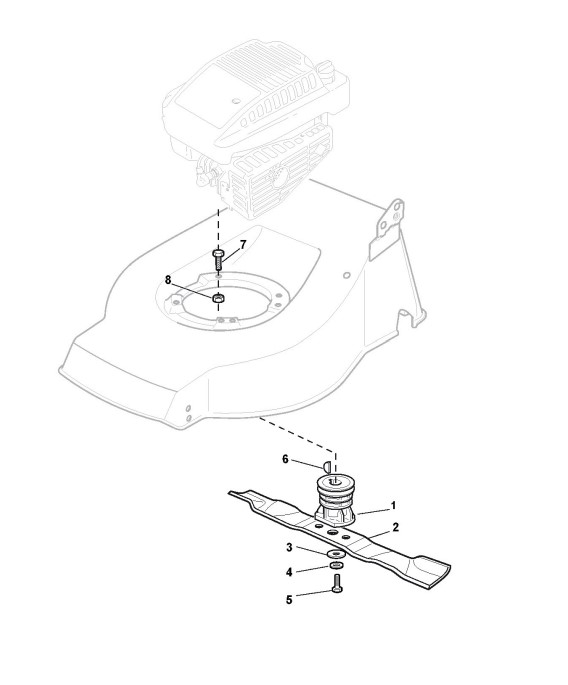 7
8
6
1
2
3
4
5