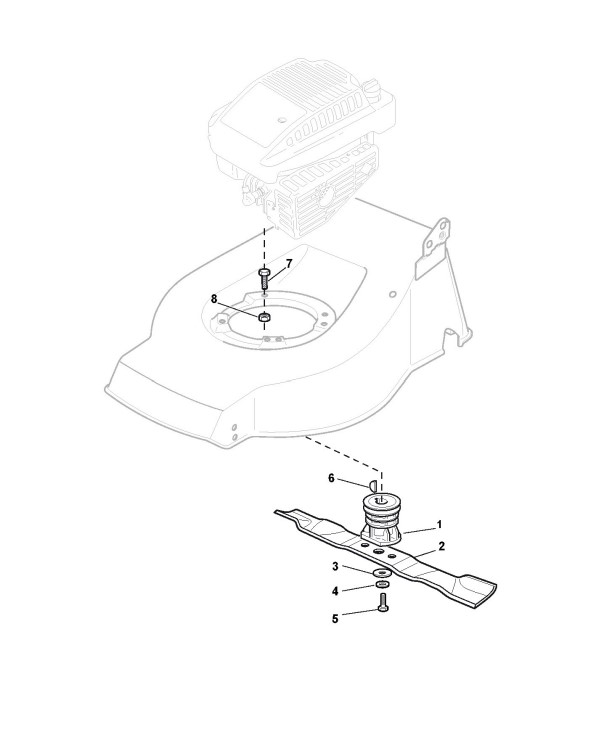 7
8
6
1
2
3
4
5