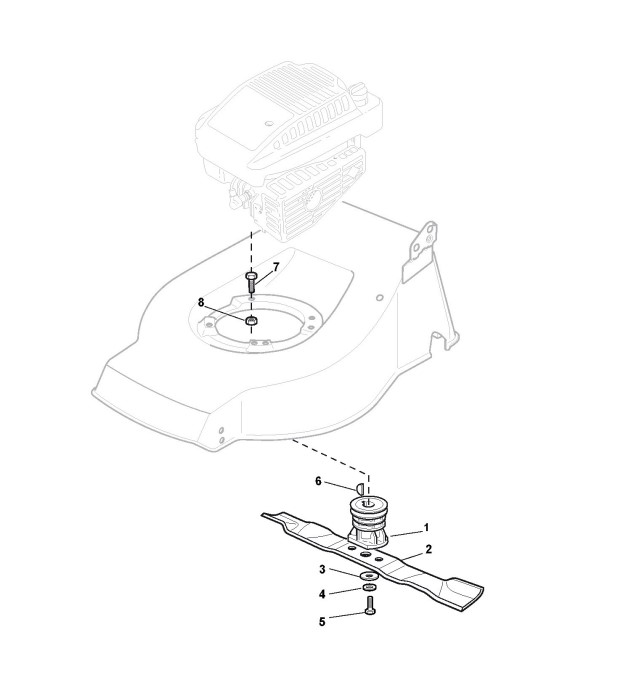 7
8
6
1
2
3
4
5