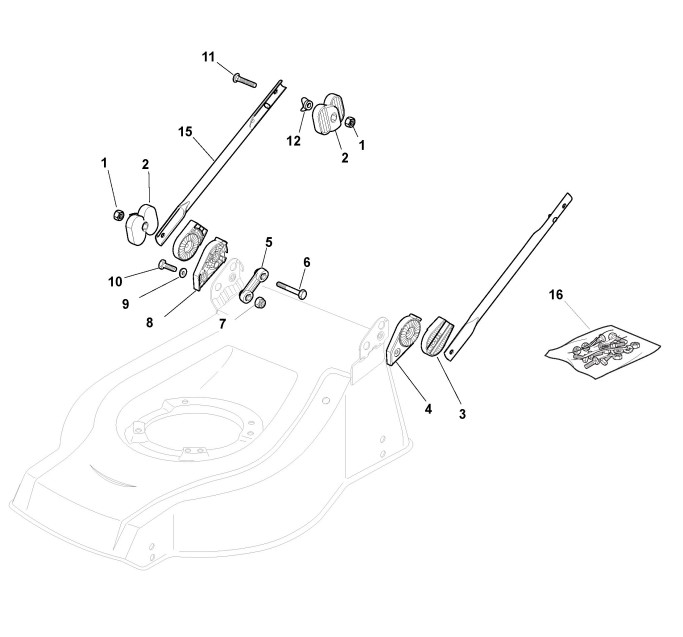 11
15
12
2
1
1
2
5
6
10
9
8
7
16
4
3