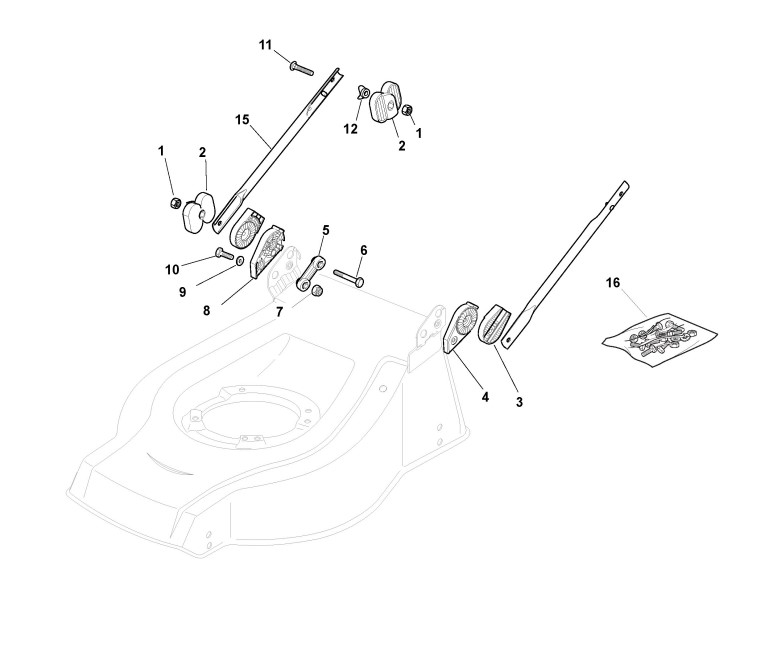 11
15
12
2
1
1
2
5
6
10
9
8
7
16
4
3