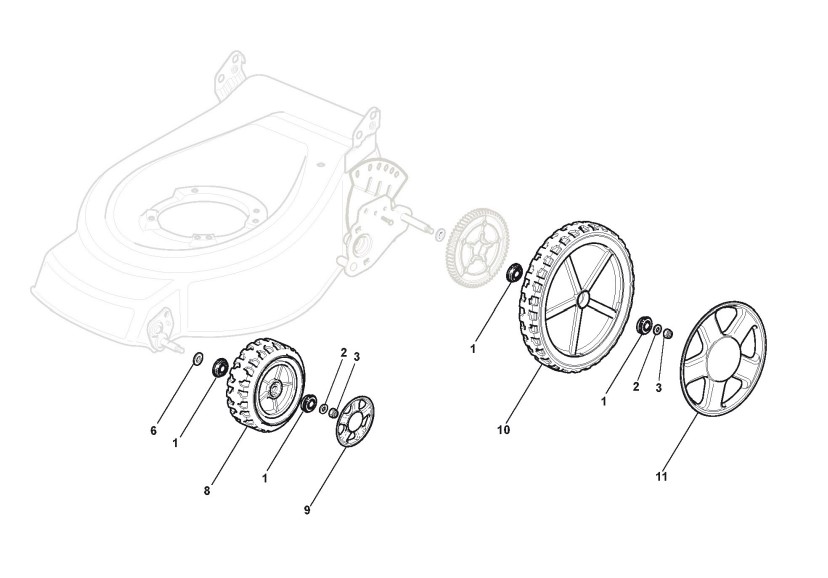 2
3
6
1
8
1
9
1
10
1
2
3
11