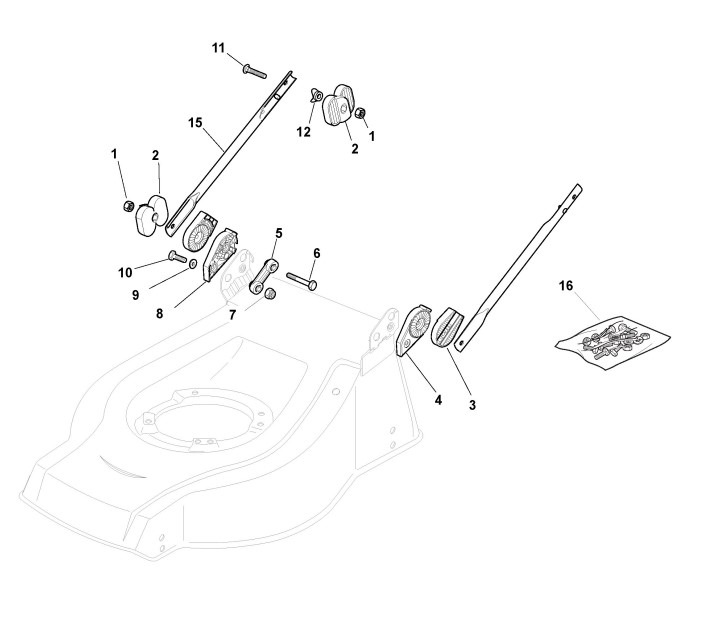 11
15
12
2
1
1
2
5
6
10
9
8
7
16
4
3