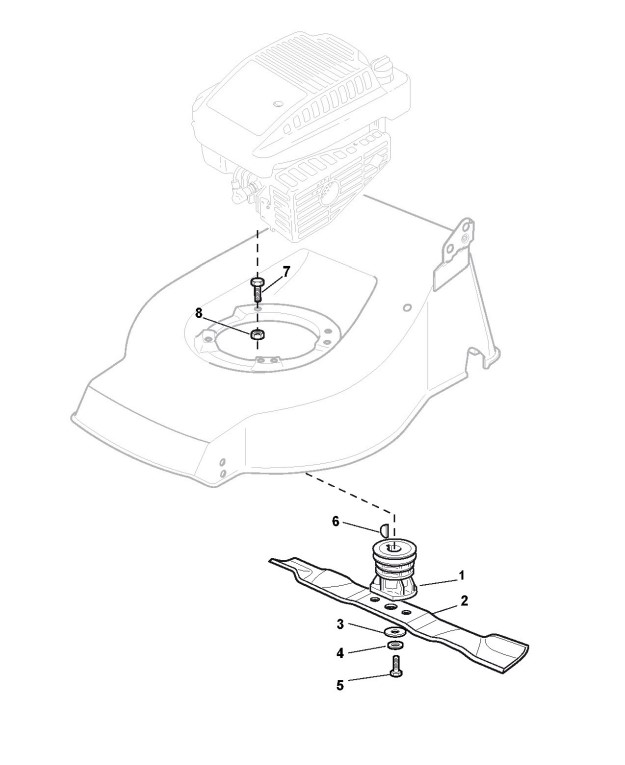 7
8
6
1
2
3
4
5