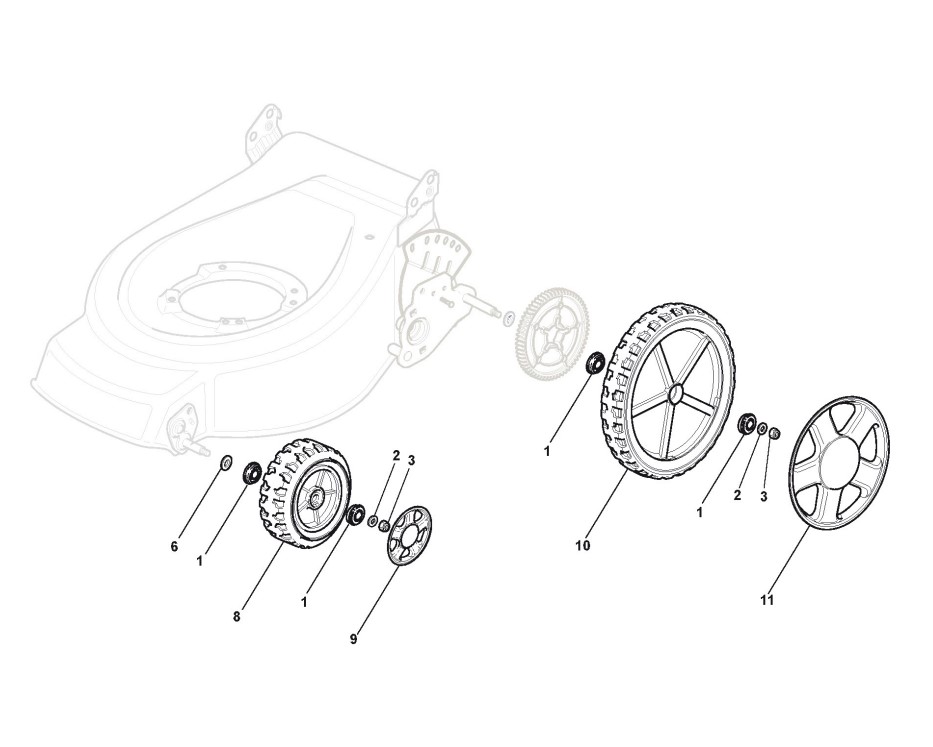 2
3
6
1
8
1
9
1
10
1
2
3
11