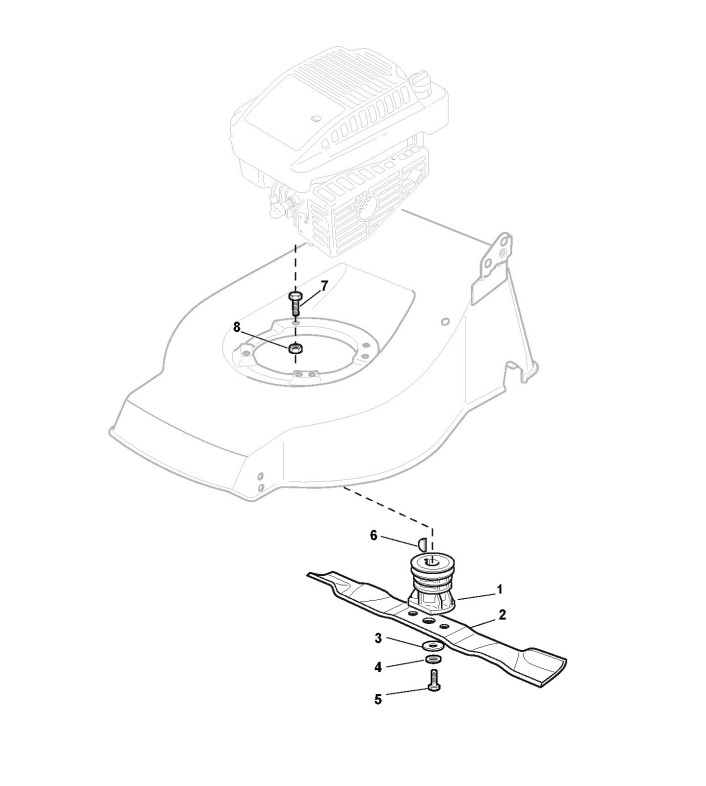 7
8
6
1
2
3
4
5