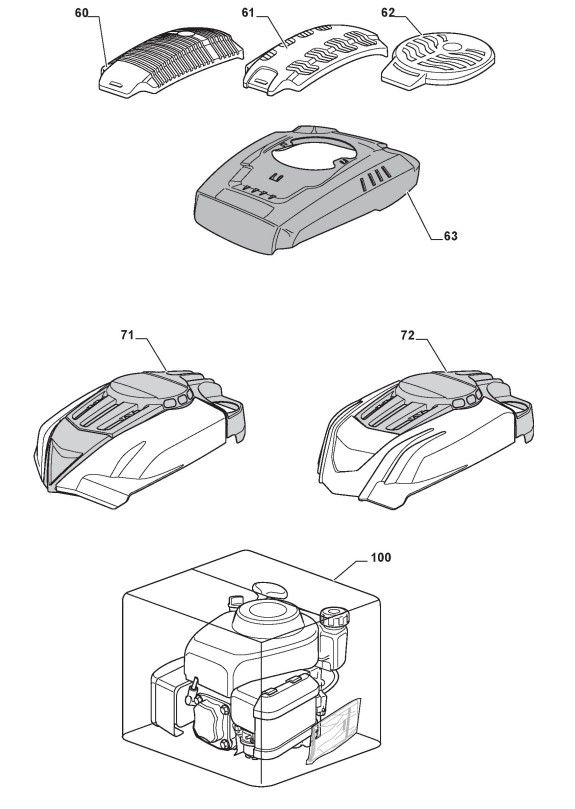 60
61
62
63
71
72
100