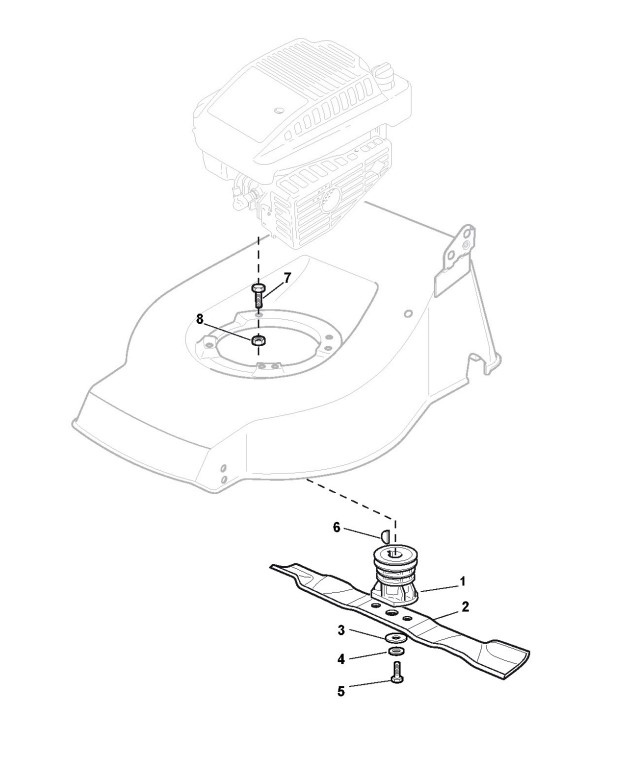 7
8
6
1
2
3
4
5