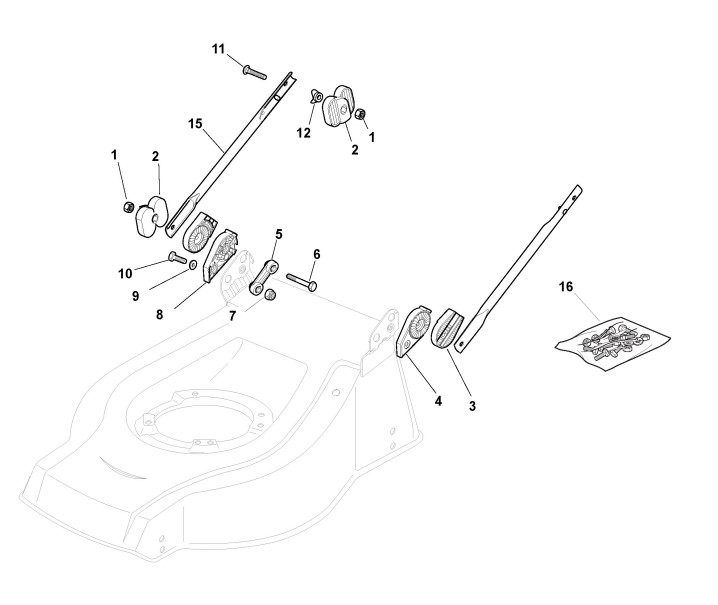 11
15
12
2
1
1
2
5
6
10
9
8
7
16
4
3