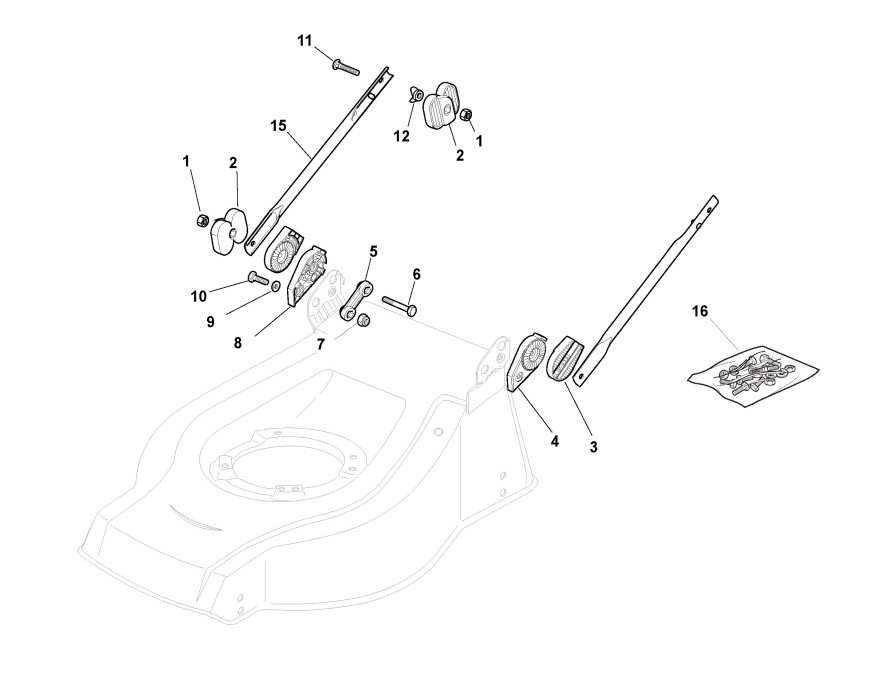 11
15
12
2
1
1
2
5
6
10
9
8
7
16
4
3