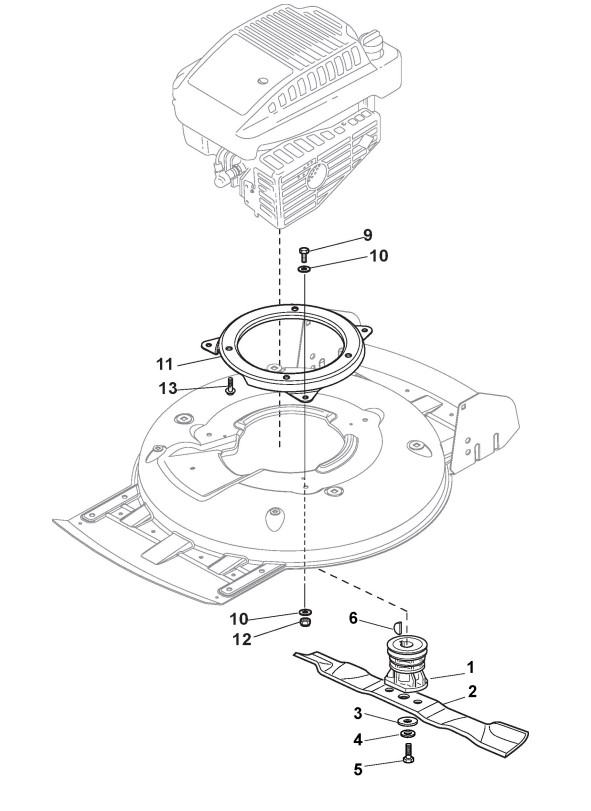 9
10
11
13
10
12
6
1
2
3
4
5