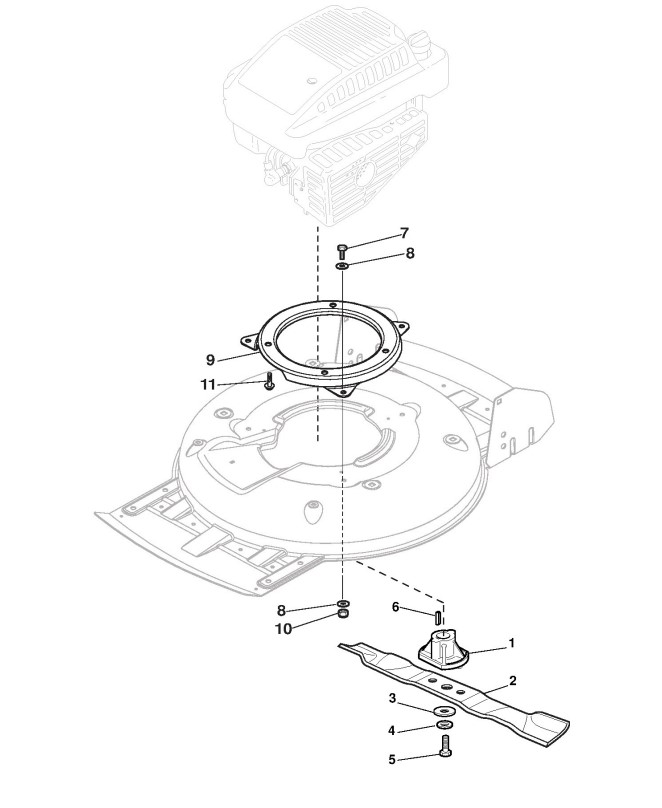 7
8
9
11
8
10
6
1
2
3
4
5