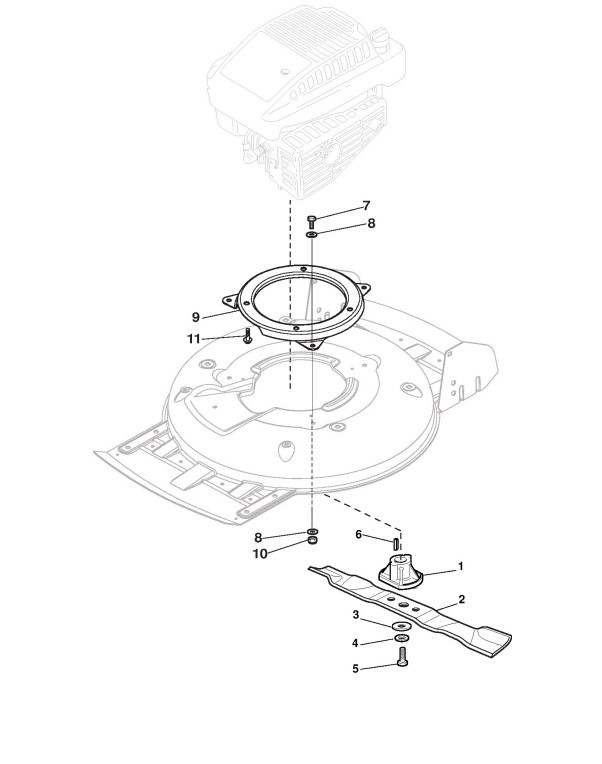 7
8
9
11
8
10
6
1
2
3
4
5