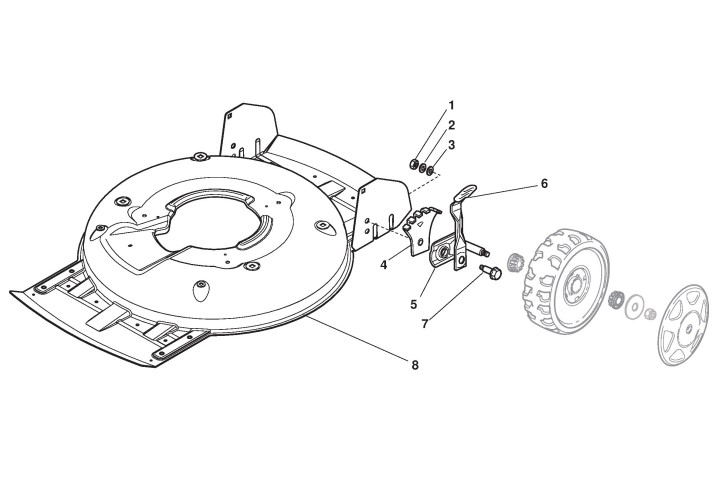 1
2
3
6
4
5
7
8