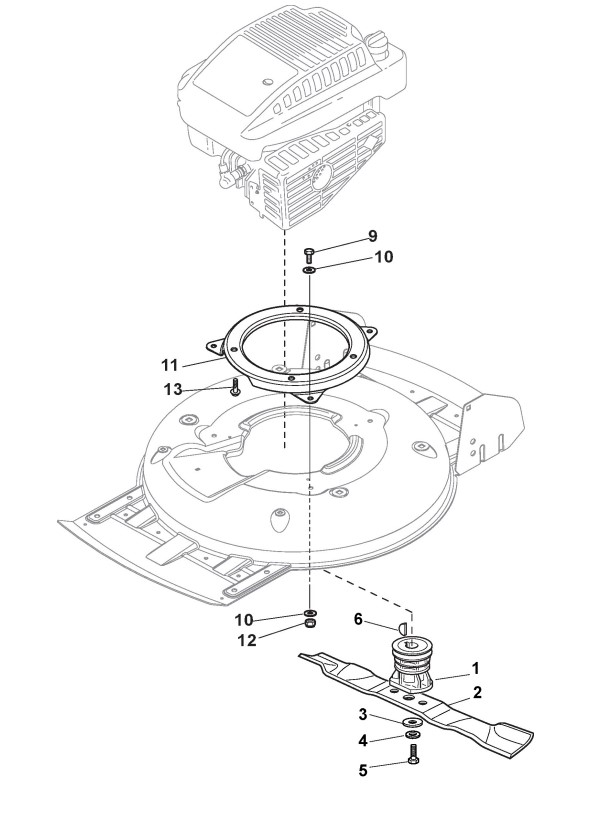 9
10
11
13
10
12
6
1
2
3
4
5