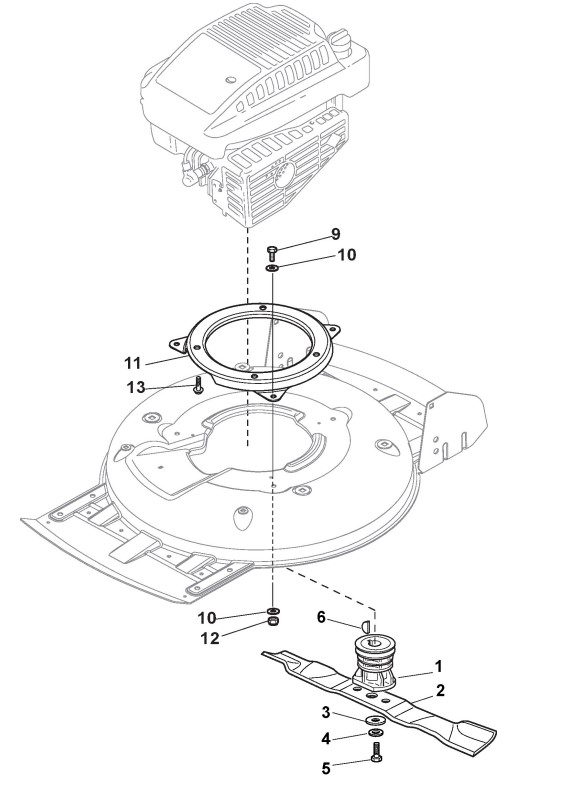 9
10
11
13
10
12
6
1
2
3
4
5