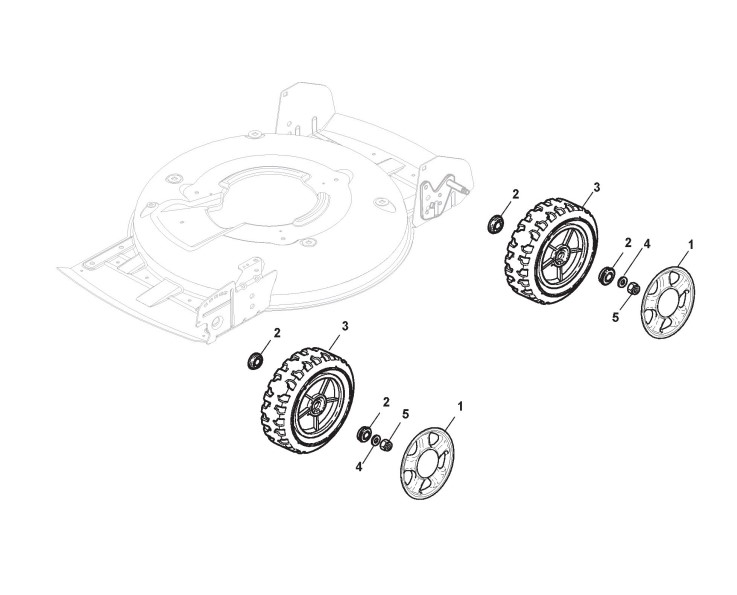 2
3
2
4
1
5
2
3
2
5
1
4