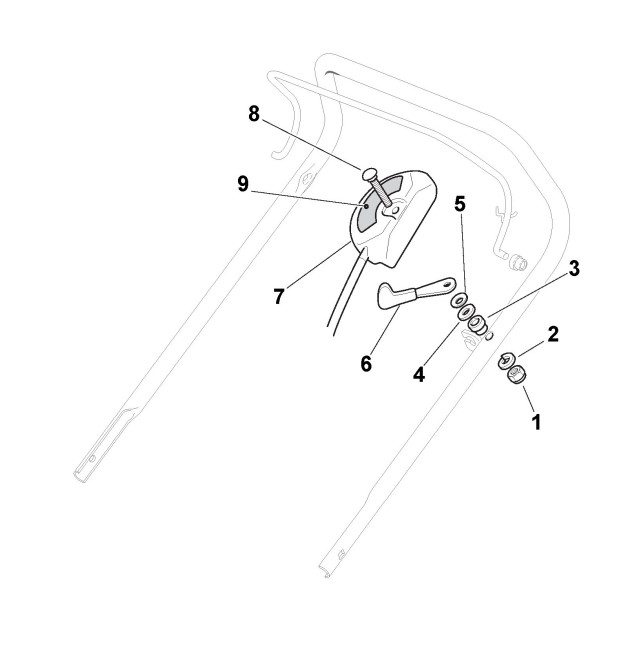 8
9
5
3
7
2
6
4
1