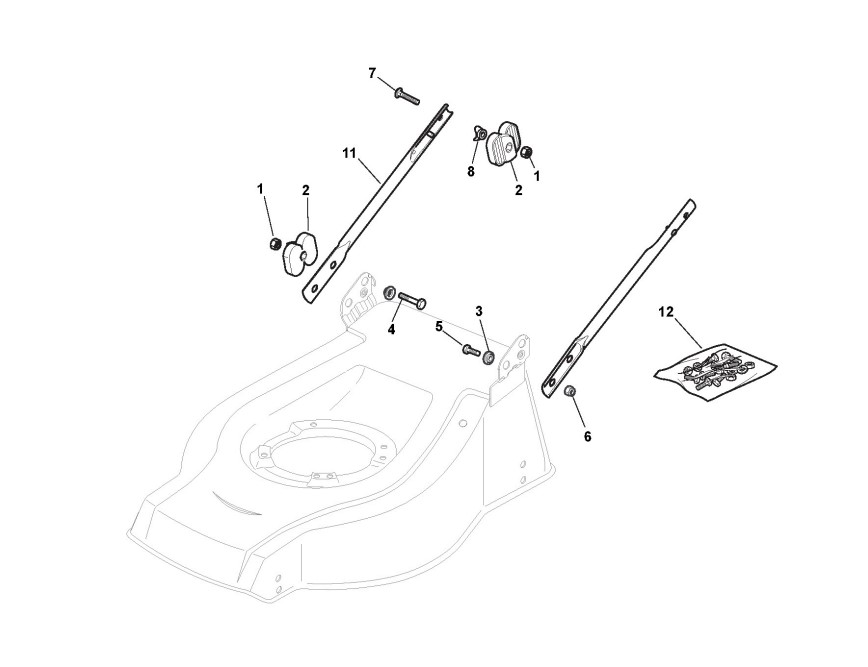 7
11
8
2
1
1
2
4
5
3
12
6