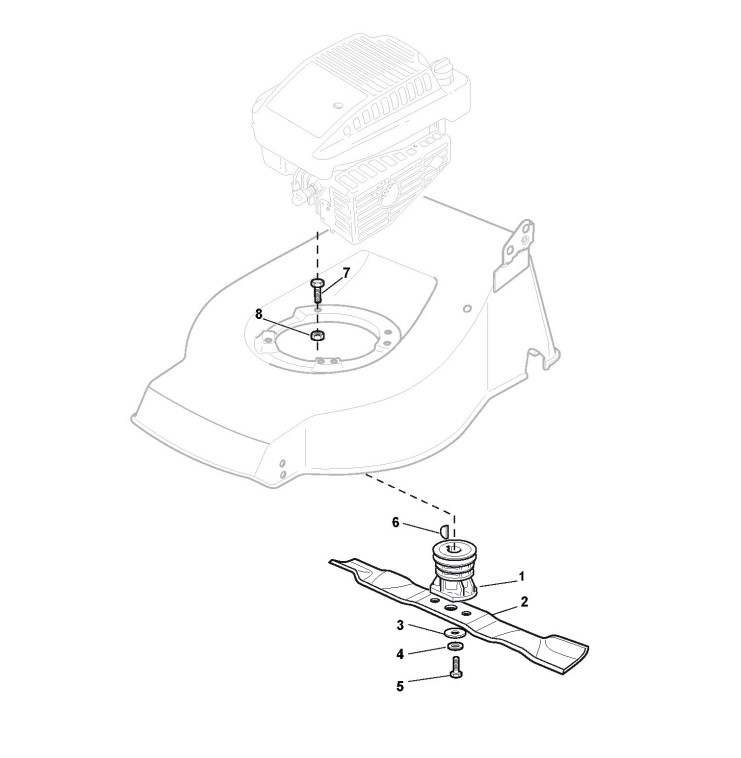 7
8
6
1
2
3
4
5