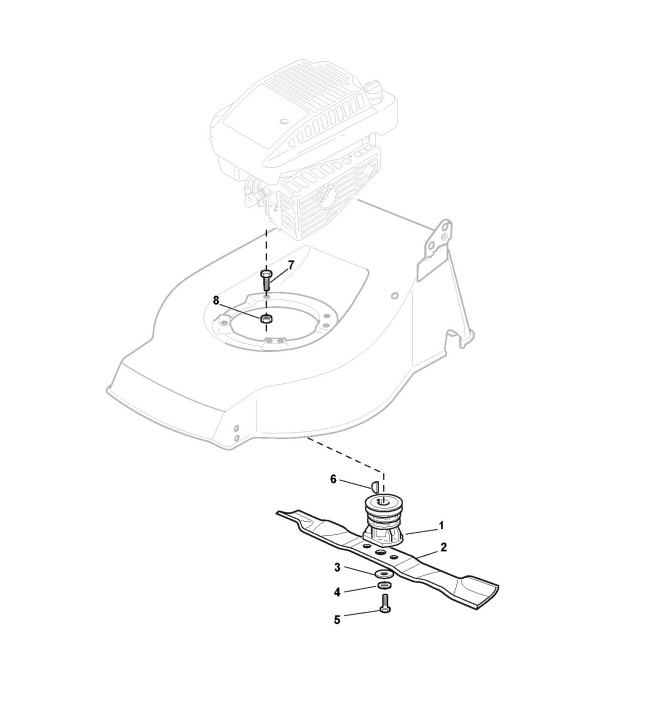 7
8
6
1
2
3
4
5