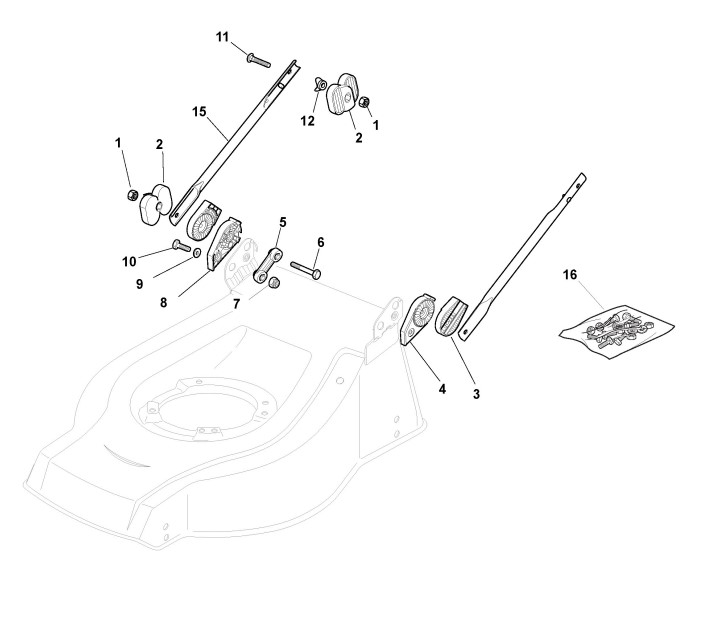 11
15
12
2
1
1
2
5
6
10
9
8
7
16
4
3