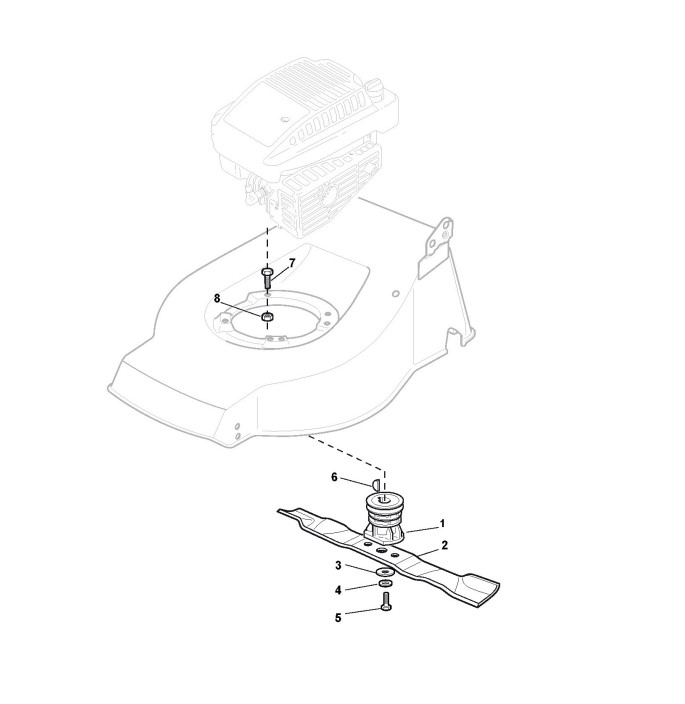 7
8
6
1
2
3
4
5