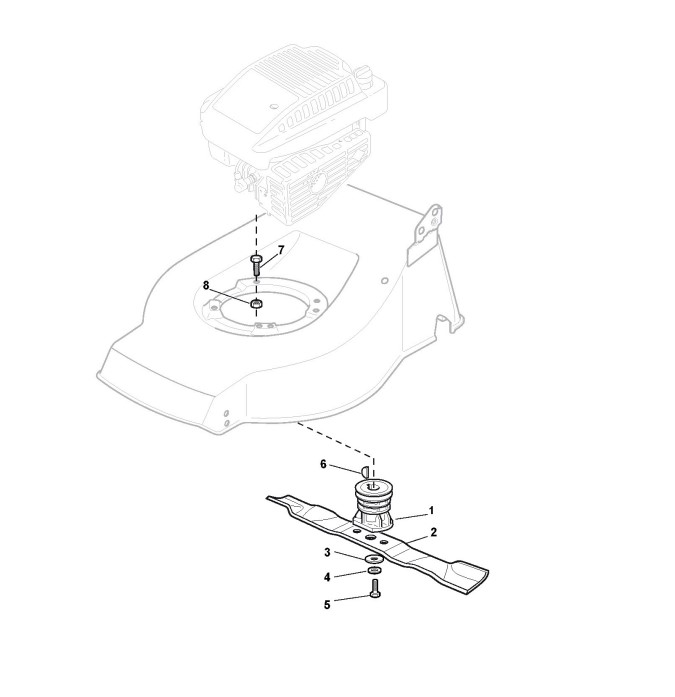 7
8
6
1
2
3
4
5