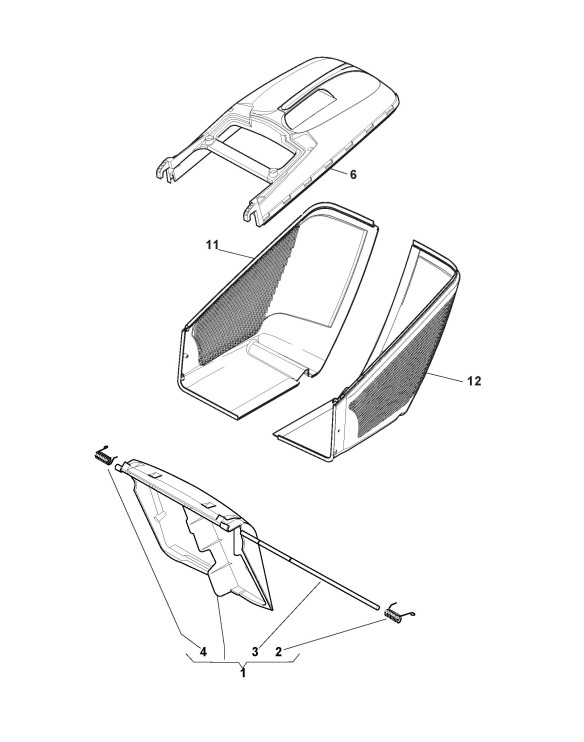 6
11
12
4
3
2
1