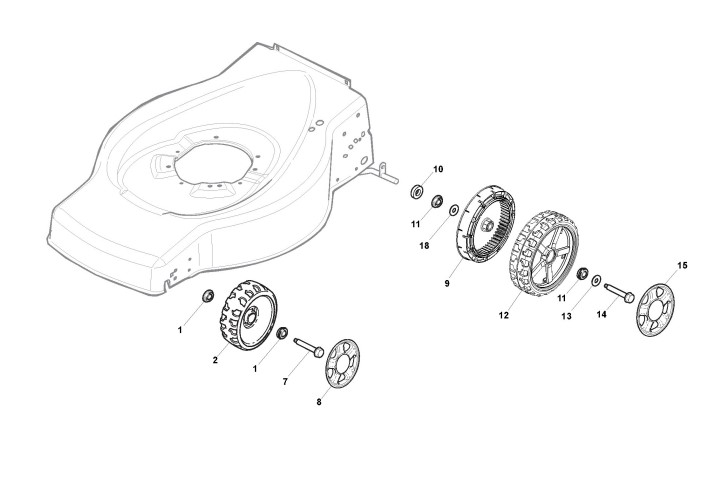 10
11
18
9
12
11
13
14
15
1
2
1
7
8