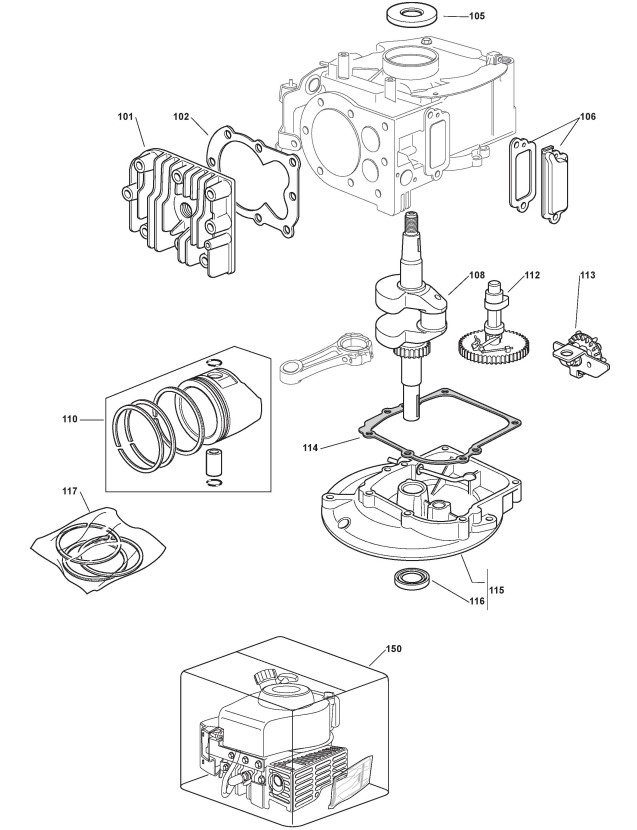 105
101
102
106
108
112
113
110
114
117
115
116
150