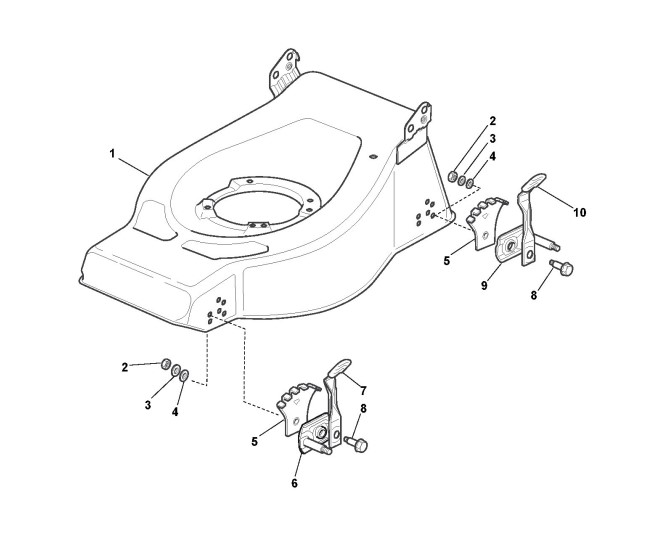 1
2
3
4
10
5
9
8
2
3
4
7
8
5
6