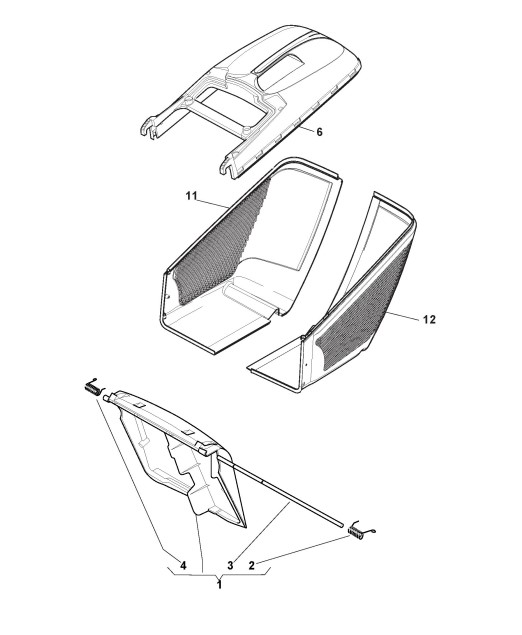 6
11
12
4
3
2
1