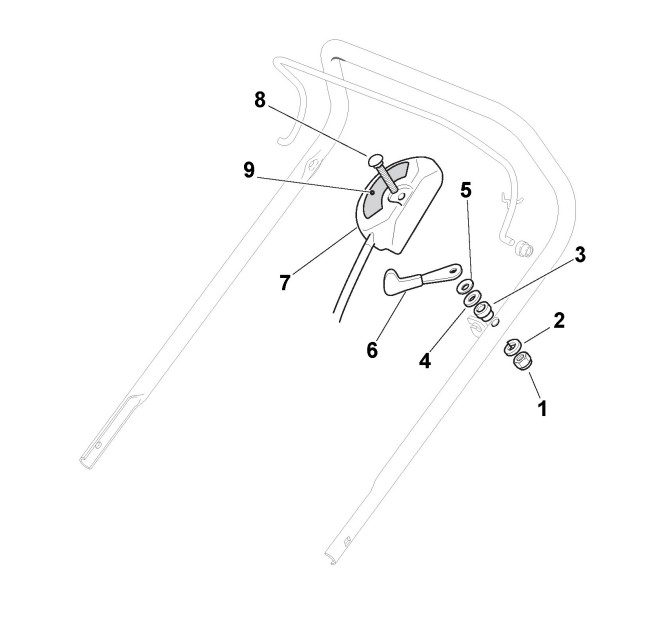 8
9
5
3
7
2
6
4
1