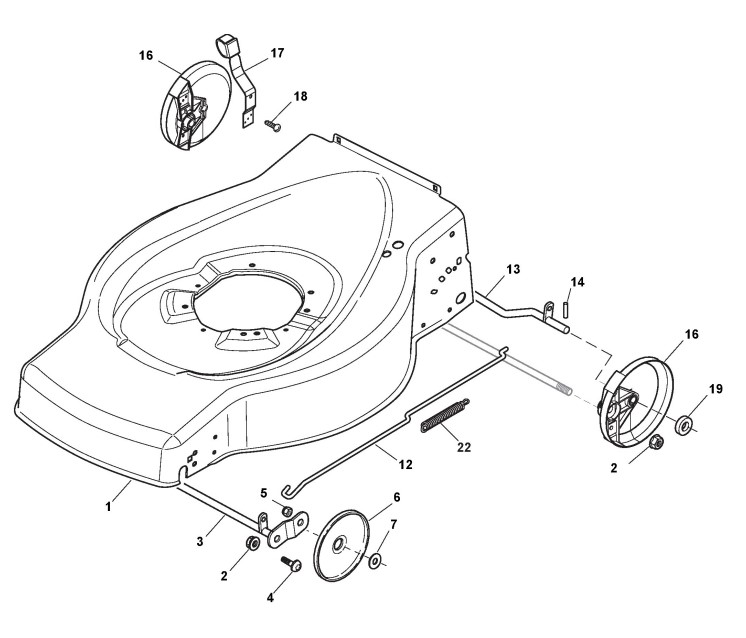 16
17
18
13
14
16
19
22
12
2
1
5
6
7
3
2
4