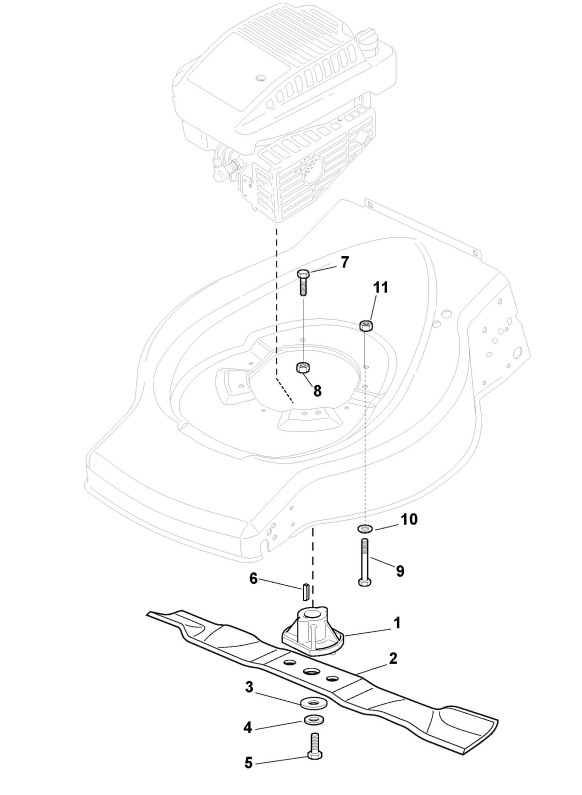 7
11
8
10
9
6
1
2
3
4
5