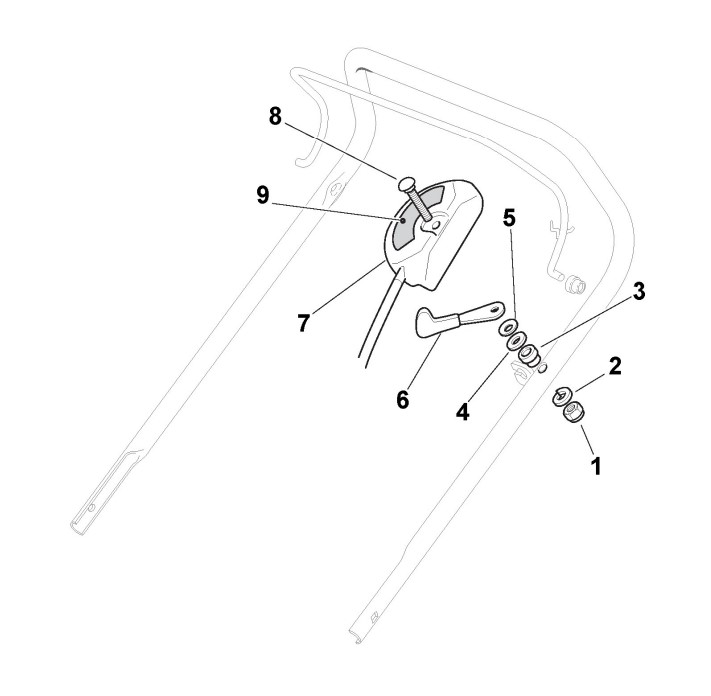 8
9
5
3
7
2
6
4
1