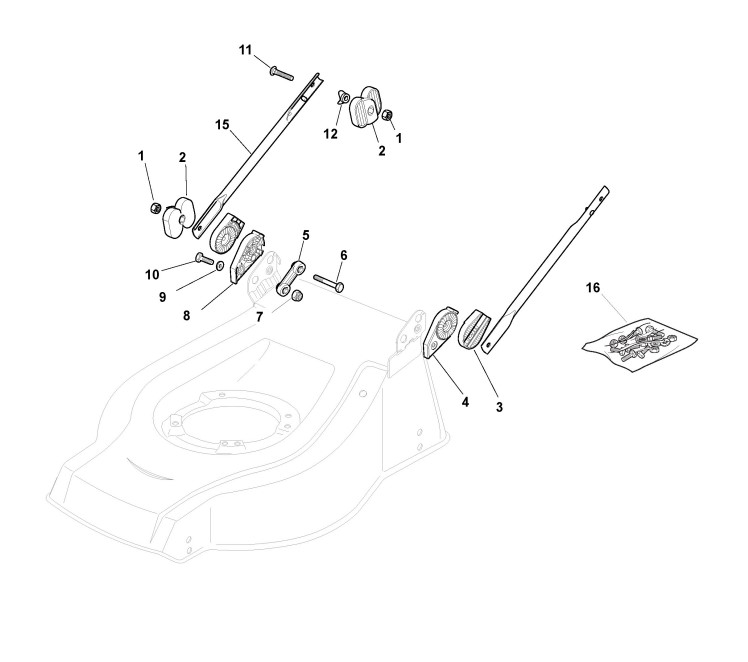 11
15
12
1
2
1
2
5
6
10
9
8
7
16
4
3