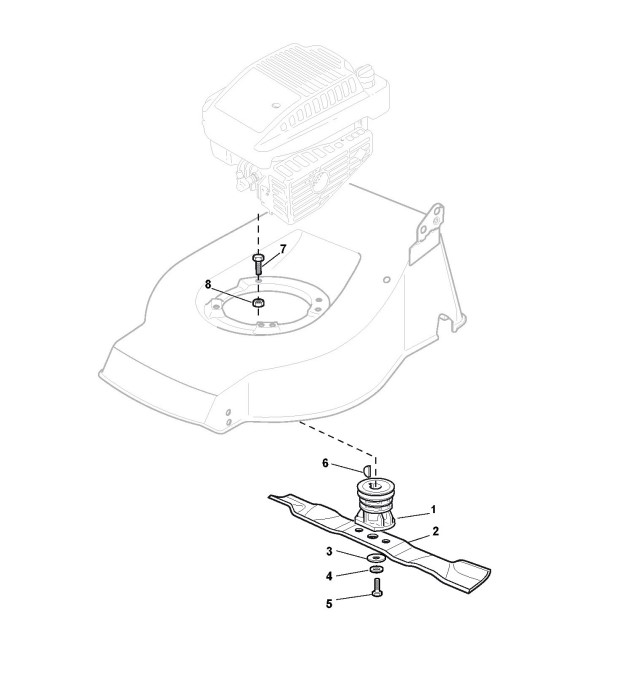 7
8
6
1
2
3
4
5