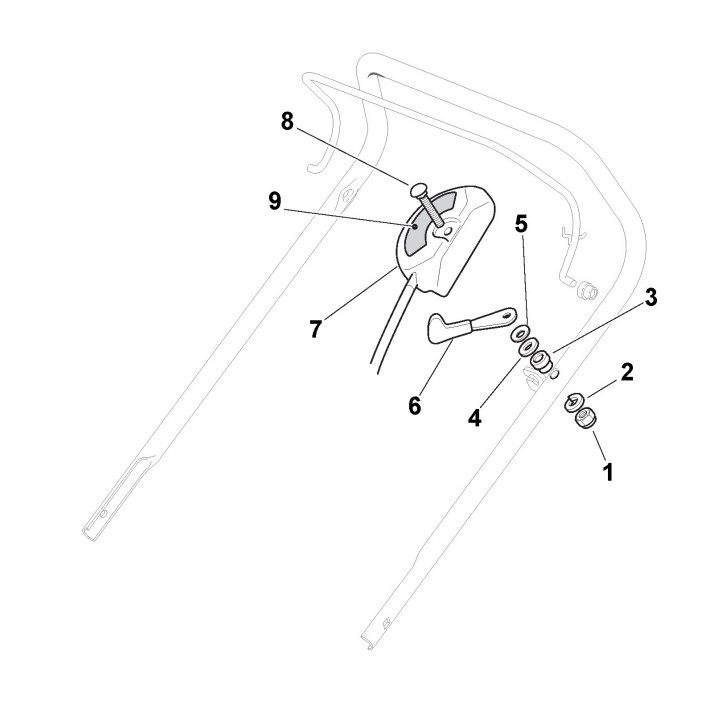 8
9
5
3
7
2
6
4
1