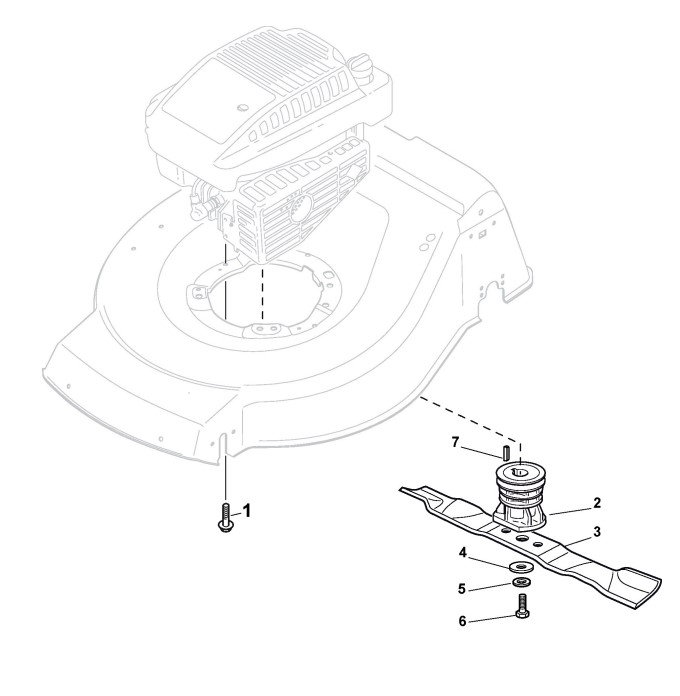 7
1
2
3
4
5
6