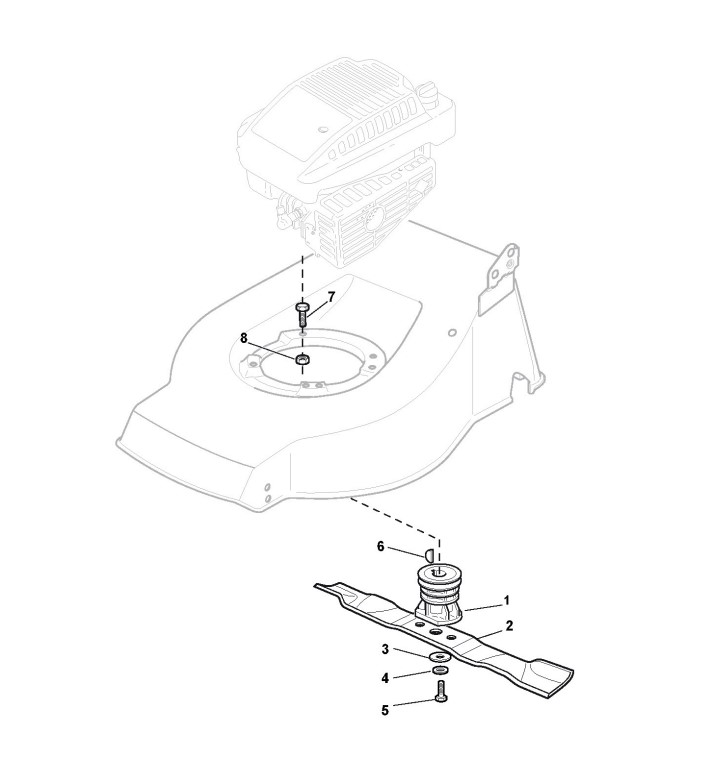 7
8
6
1
2
3
4
5