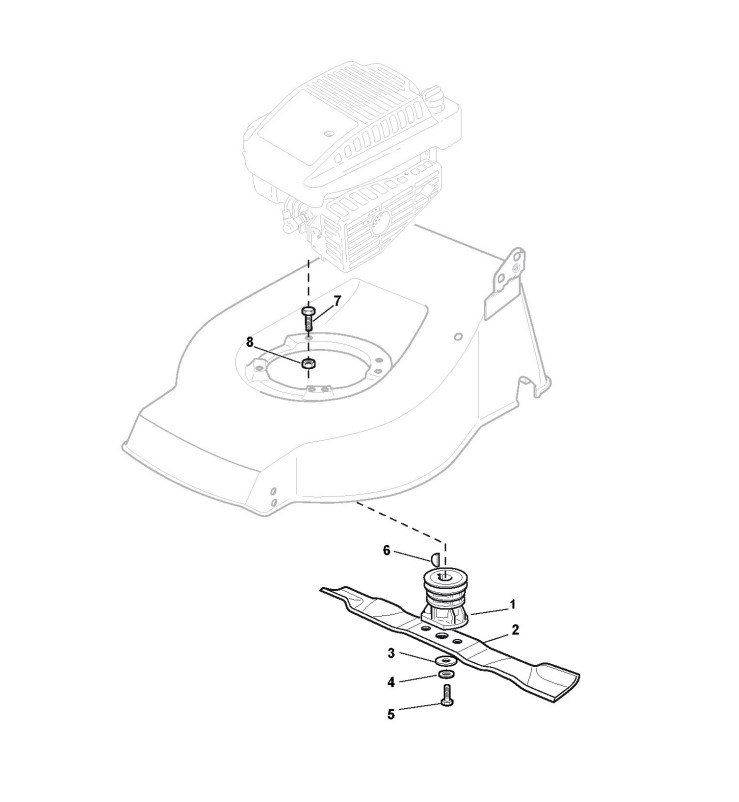 7
8
6
1
2
3
4
5