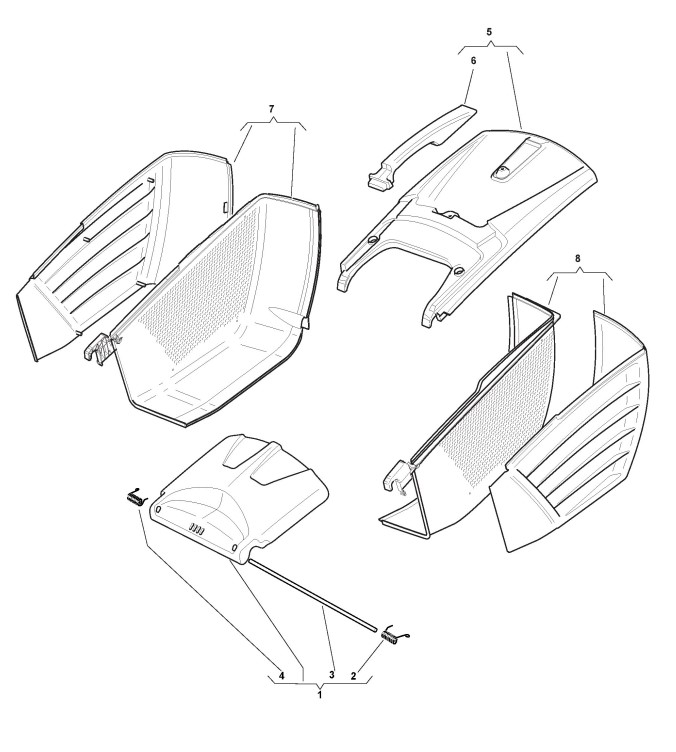 5
6
7
8
4
3
2
1