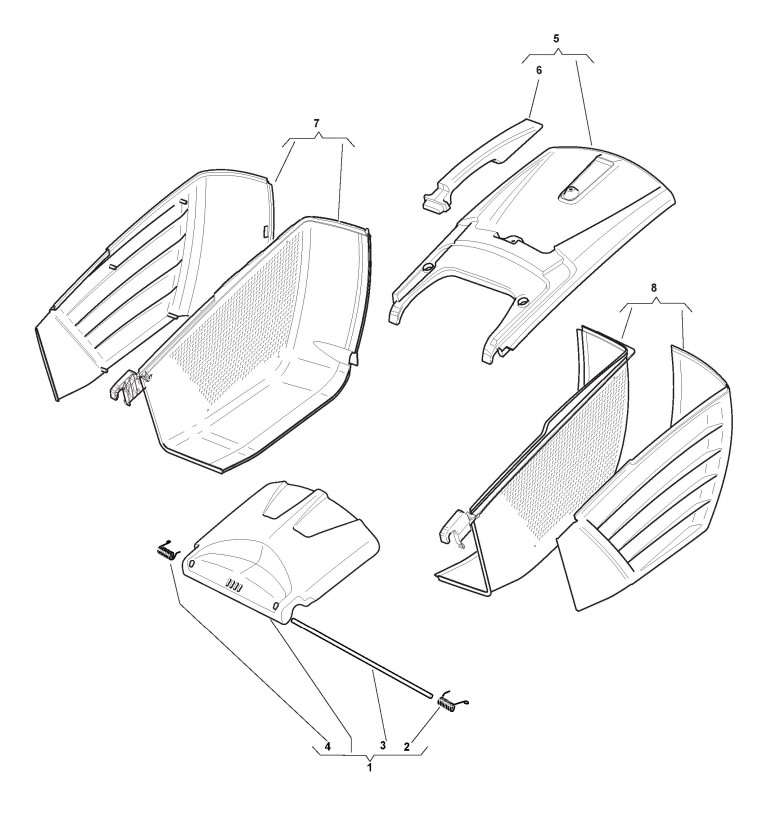 5
6
7
8
4
3
2
1