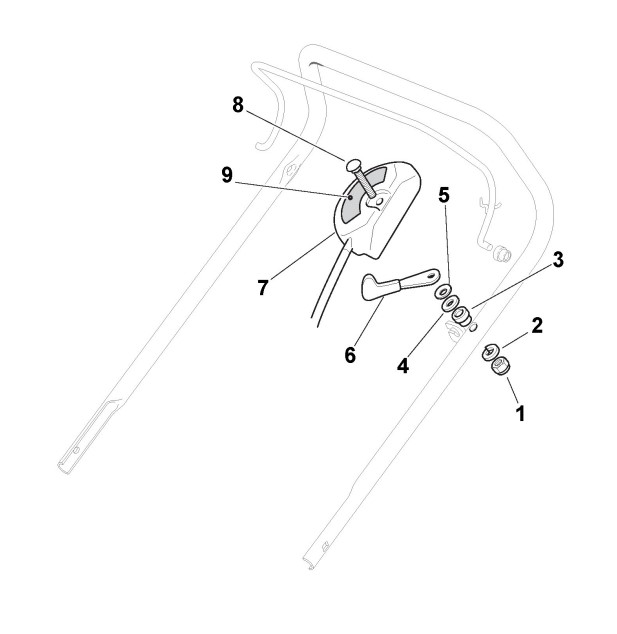 8
9
5
3
7
2
6
4
1