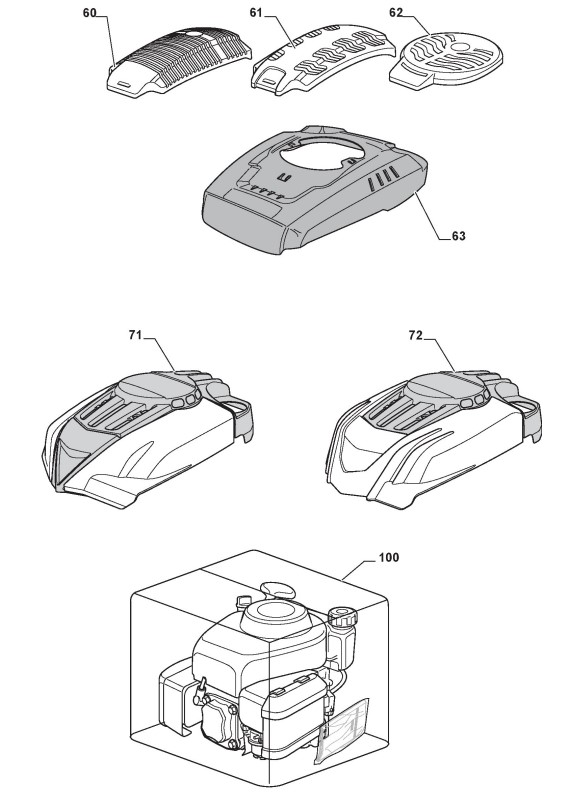 60
61
62
63
71
72
100