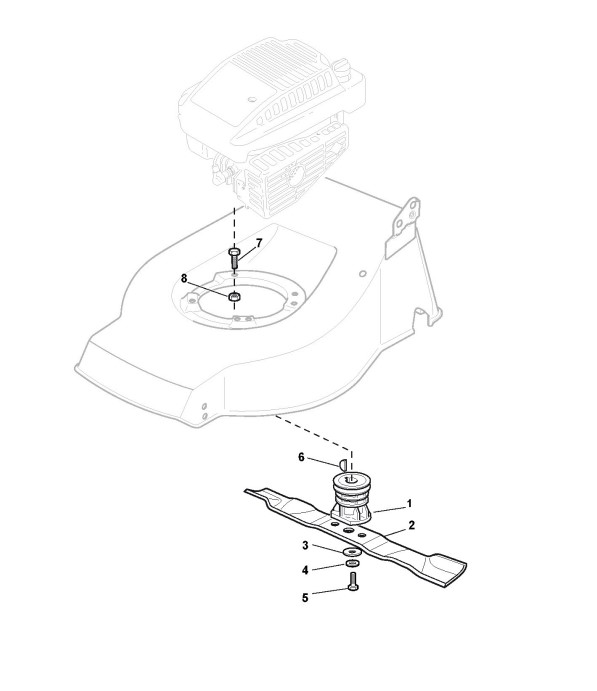 7
8
6
1
2
3
4
5